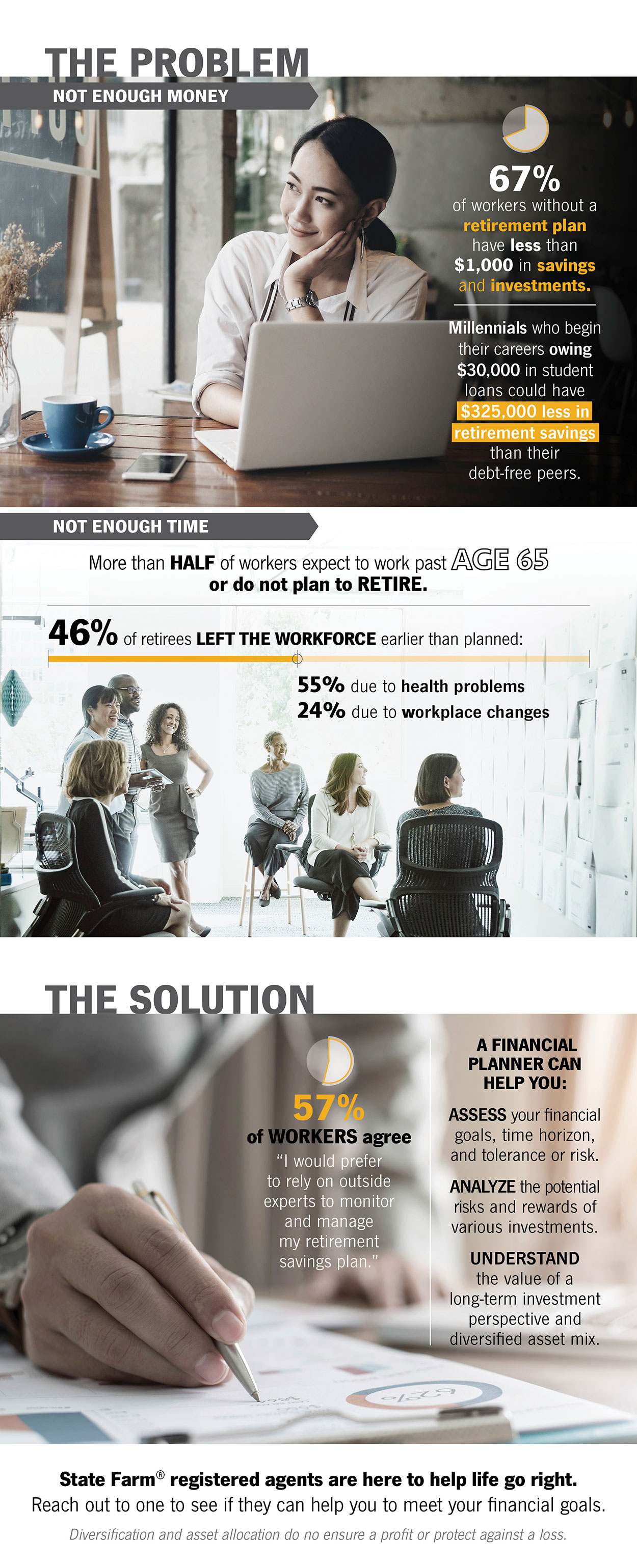 THE PROBLEM

NOT ENOUGH MONEY

67%
of workers without a retirement plan have less than $1,000 in savings and investments.

Millennials who begin their careers owing $30,000 in student loans could have $325,000 less in retirement savings than their debt-free peers.

NOT ENOUGH TIME

More than HALF of workers expect to work past AGE 65 or do not plan to RETIRE.

46% of retirees LEFT THE WORKFORCE earlier than planned:

55% due to health problems
24% due to workplace changes

THE SOLUTION

57%
of WORKERS agree
"I would prefer to rely on outside experts to monitor and manage my retirement savings plan."

A FINANCIAL PLANNER CAN HELP YOU:

ASSESS your financial goals, time horizon, and tolerance or risk.

ANALYZE the potential risks and rewards of various investments.

UNDERSTAND the value of a long-term investment perspective and diversified asset mix.

62%

State Farm® registered agents are here to help life go right.
Reach out to one to see if they can help you to meet your financial goals.

Diversification and asset allocation do no ensure a profit or protect against a loss.